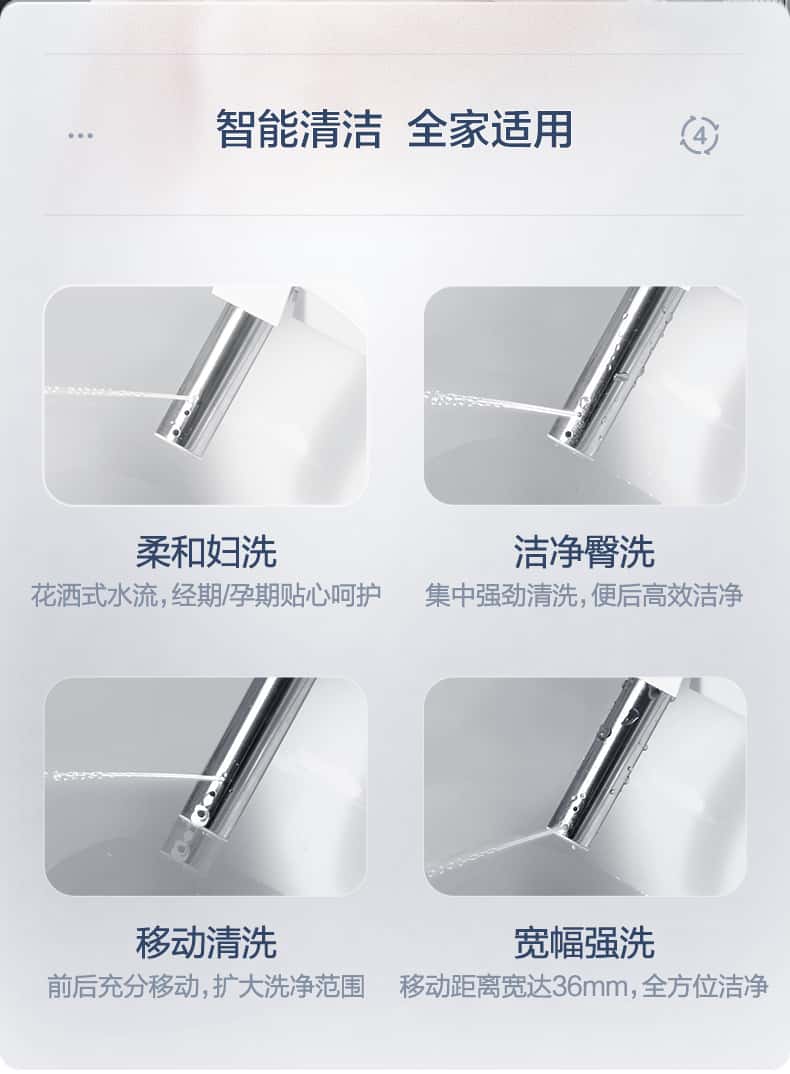 ...

智能清洁 全家适用

4

柔和妇洗
花洒式水流，经期/孕期贴心呵护

洁净臀洗
集中强劲清洗，便后高效洁净

移动清洗
前后充分移动，扩大洗净范围

宽幅强洗
移动距离宽达36mm，全方位洁净